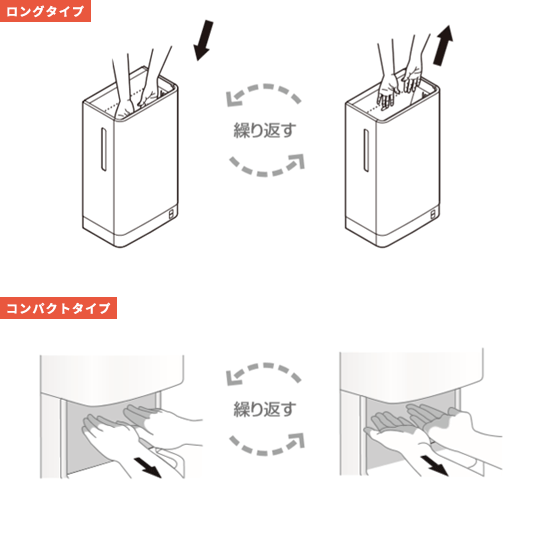 ロングタイプ

繰り返す

コンパクトタイプ

繰り返す