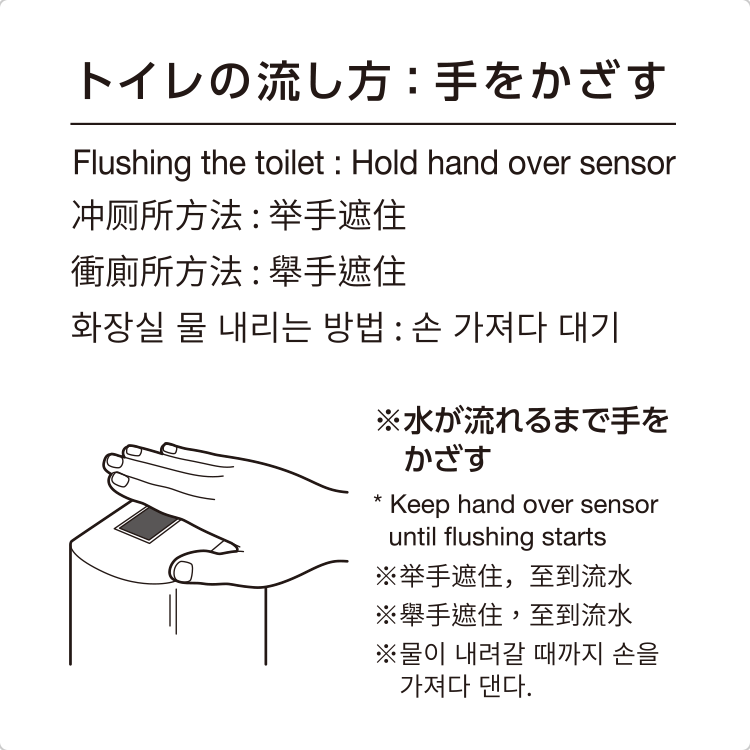 トイレの流し方：手をかざす

Flushing the toilet : Hold hand over sensor

冲厕所方法 : 举手遮住

衝廁所方法 : 舉手遮住

화장실 물 내리는 방법 : 손 가져다 대기

※水が流れるまで手をかざす

* Keep hand over sensor until flushing starts

※举手遮住，至到流水

※舉手遮住，至到流水

※물이 내려갈 때까지 손을 가져다 댄다.