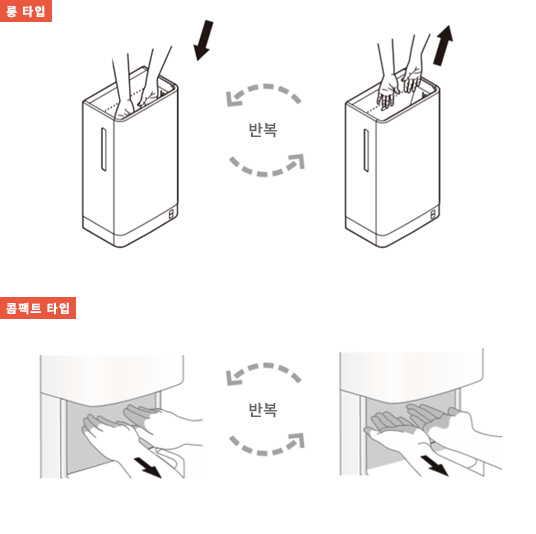 롱 타입

반복

콤팩트 타입

반복