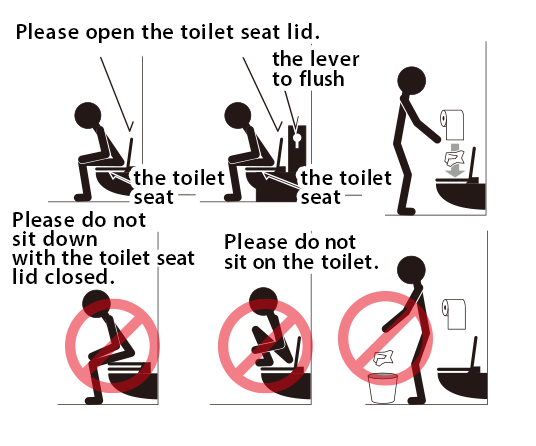 Please open the toilet seat lid.

the lever to flush

the toilet seat

the toilet seat

Please do not sit down with the toilet seat lid closed.

Please do not sit on the toilet.