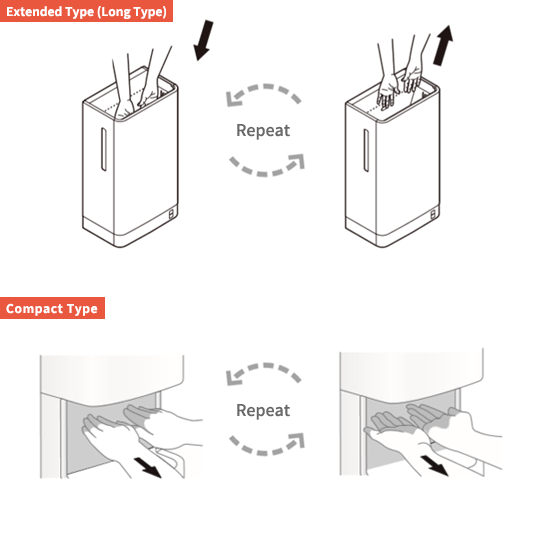 Extended Type (Long Type)

Repeat

Compact Type

Repeat