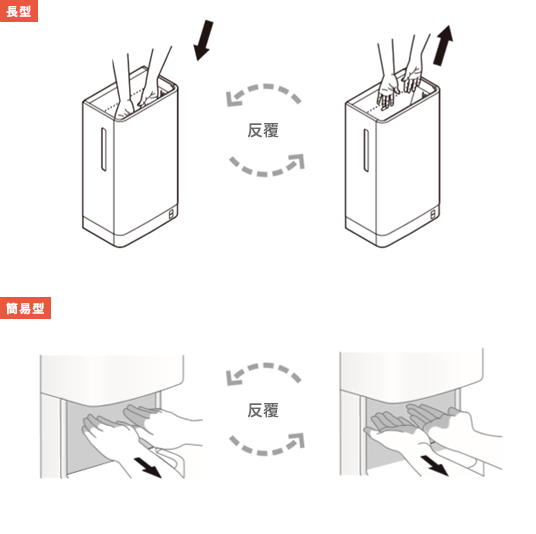 長型

反覆

簡易型

反覆