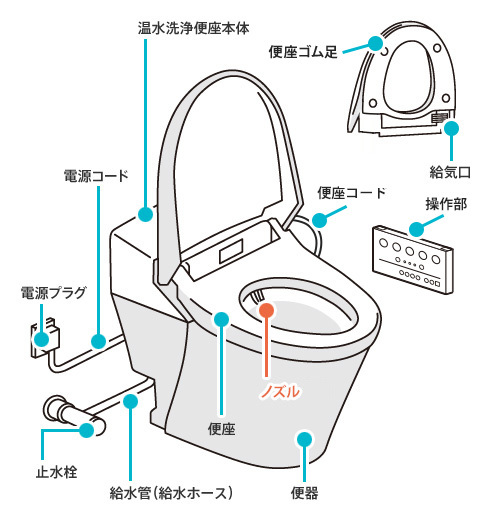 温水洗浄便座本体

便座ゴム足

給気口

電源コード

便座コード

操作部

電源プラグ

ノズル

便座

止水栓

給水管（給水ホース）

便器