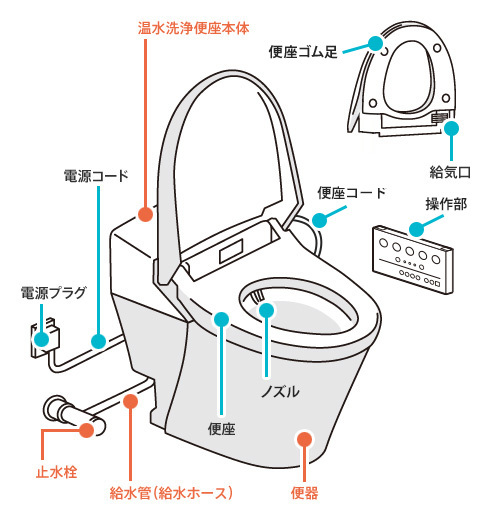 温水洗浄便座本体

便座ゴム足

給気口

電源コード

便座コード

操作部

電源プラグ

ノズル

便座

止水栓

給水管(給水ホース)

便器