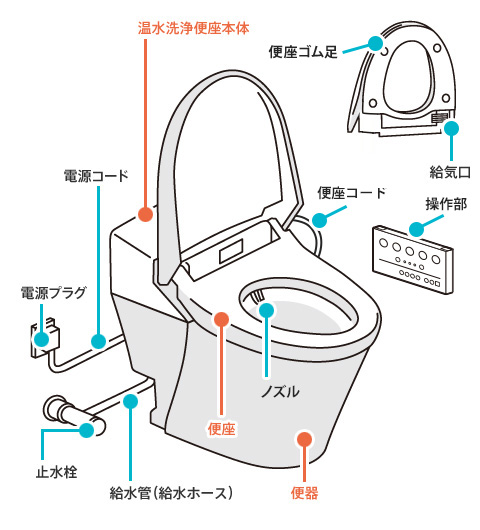 温水洗浄便座本体

便座ゴム足

給気口

電源コード

便座コード

操作部

電源プラグ

ノズル

便座

止水栓

給水管（給水ホース）

便器