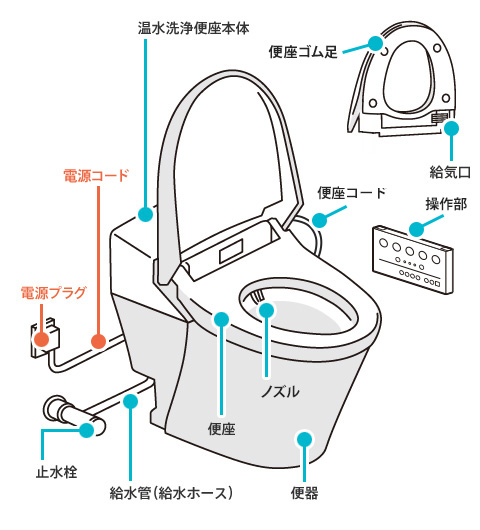 温水洗浄便座本体

便座ゴム足

給気口

電源コード

便座コード

操作部

電源プラグ

ノズル

便座

止水栓

給水管(給水ホース)

便器